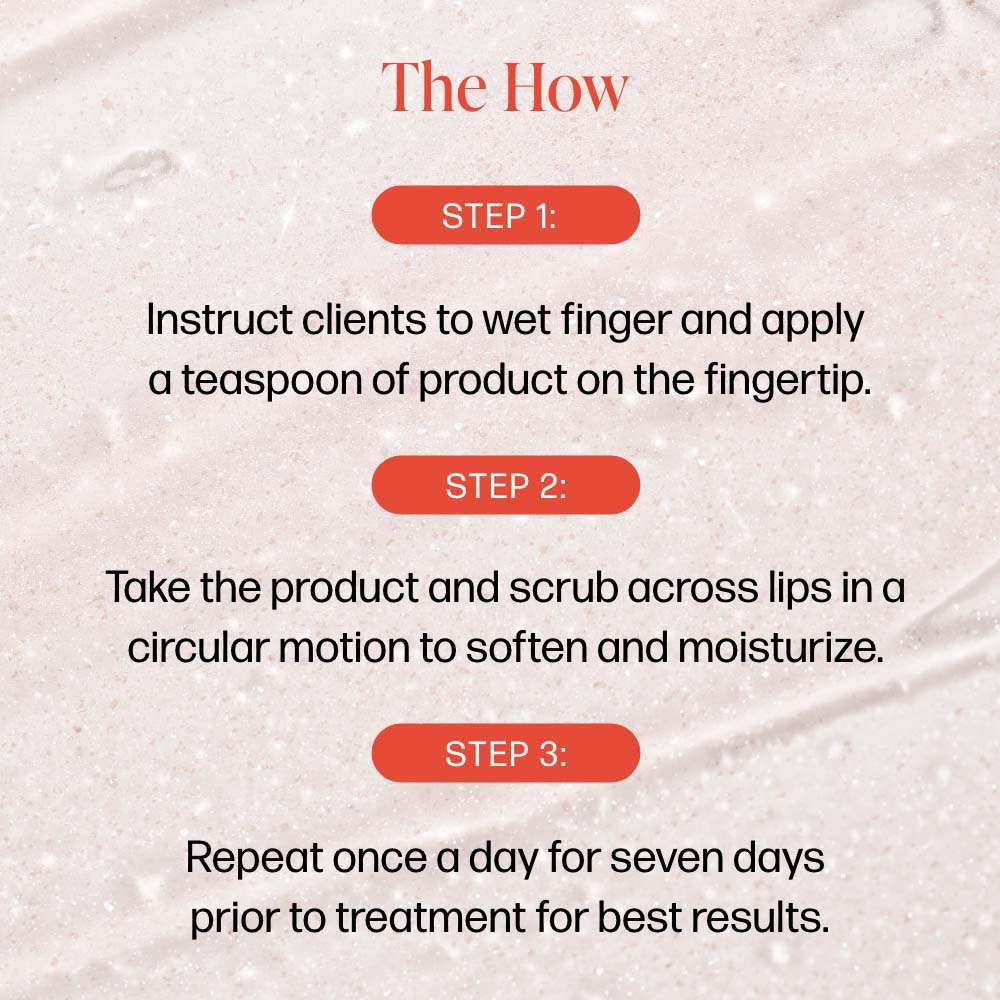 The How

STEP 1:

Instruct clients to wet finger and apply a teaspoon of product on the fingertip.

STEP 2:

Take the product and scrub across lips in a circular motion to soften and moisturize.

STEP 3:

Repeat once a day for seven days prior to treatment for best results.